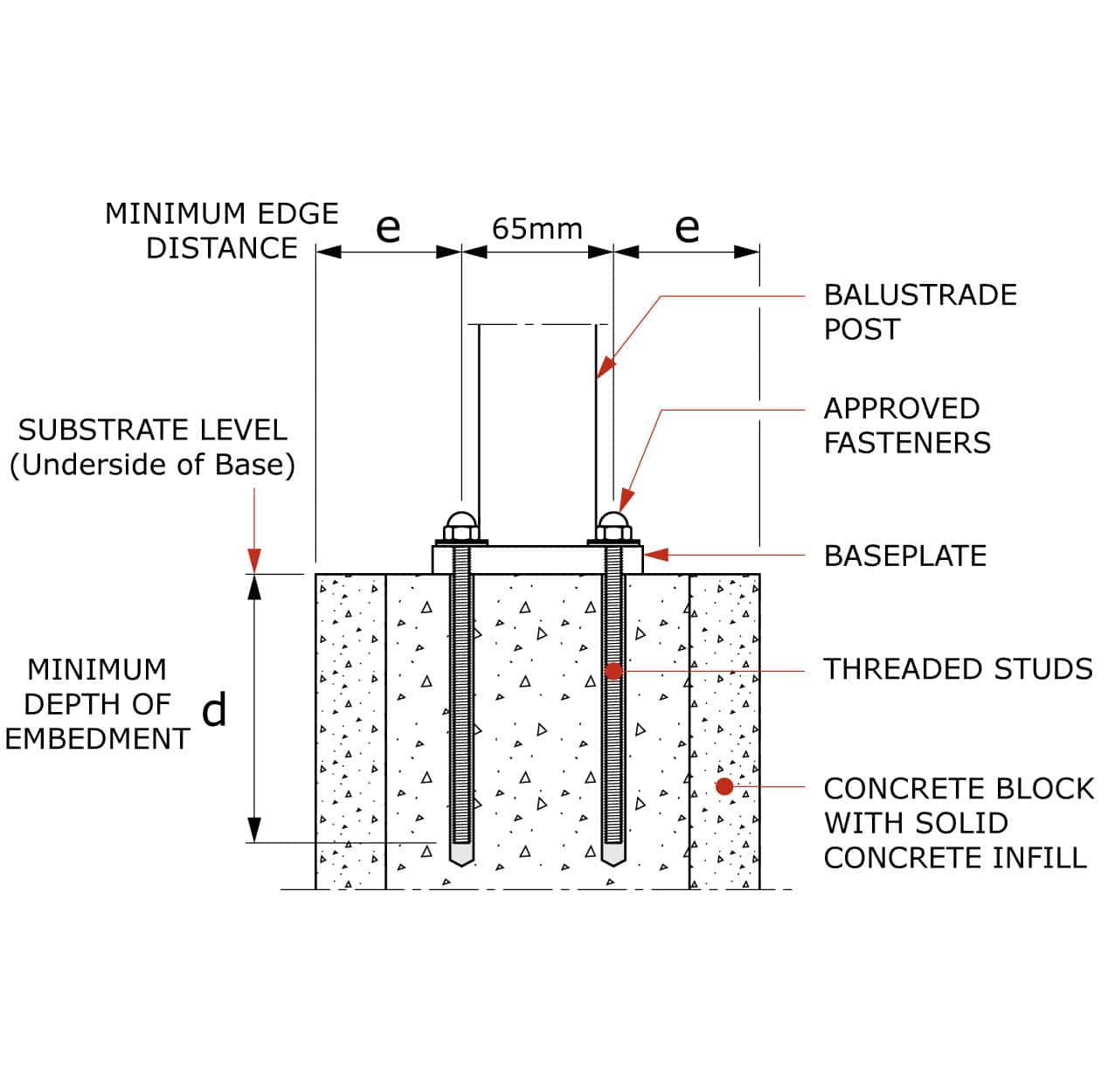 MINIMUM EDGE DISTANCE

e

65mm

e

BALUSTRADE POST

APPROVED FASTENERS

SUBSTRATE LEVEL (Underside of Base)

BASEPLATE

MINIMUM DEPTH OF EMBEDMENT

d

THREADED STUDS

CONCRETE BLOCK WITH SOLID CONCRETE INFILL