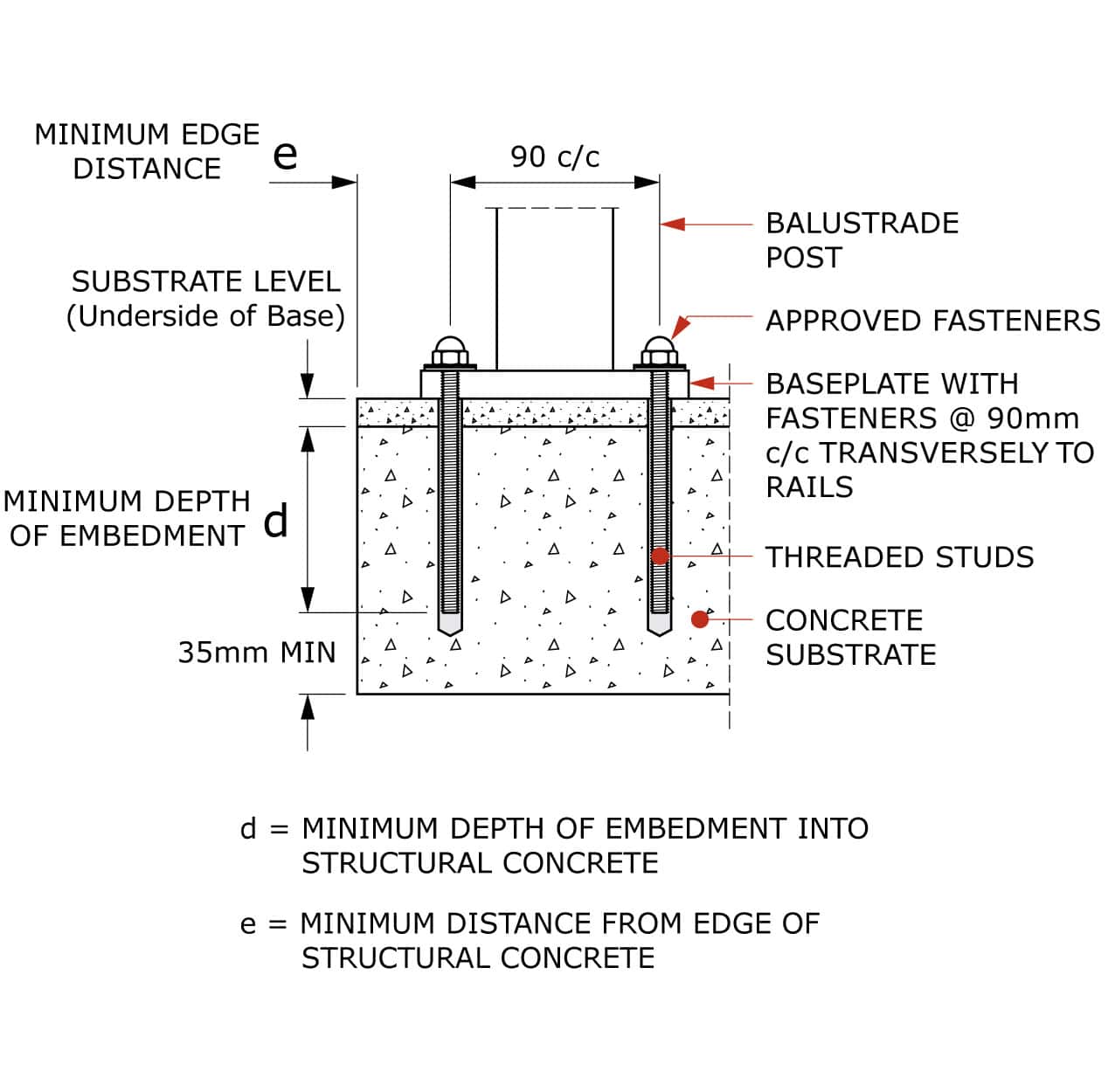 MINIMUM EDGE DISTANCE e

90 c/c

BALUSTRADE POST

SUBSTRATE LEVEL (Underside of Base)

APPROVED FASTENERS

BASEPLATE WITH FASTENERS @ 90mm c/c TRANSVERSELY TO RAILS

MINIMUM DEPTH OF EMBEDMENT d

THREADED STUDS

CONCRETE SUBSTRATE

35mm MIN

d = MINIMUM DEPTH OF EMBEDMENT INTO STRUCTURAL CONCRETE

e = MINIMUM DISTANCE FROM EDGE OF STRUCTURAL CONCRETE